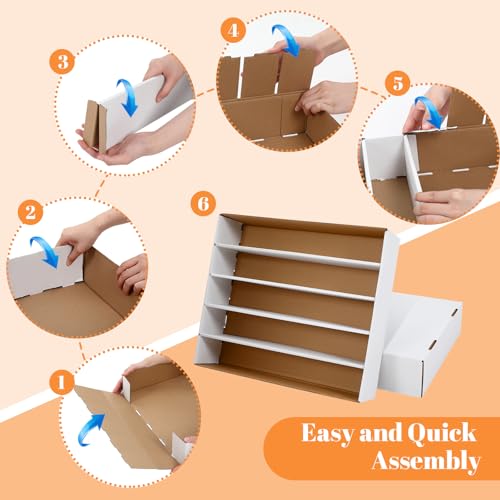 3

4

5

2

6

1

Easy and Quick Assembly