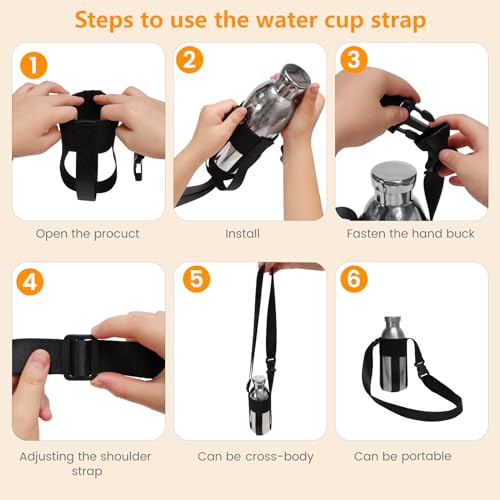 Steps to use the water cup strap

1

Open the procuct

2

Install

3

Fasten the hand buck

4

Adjusting the shoulder strap

5

Can be cross-body

6

Can be portable