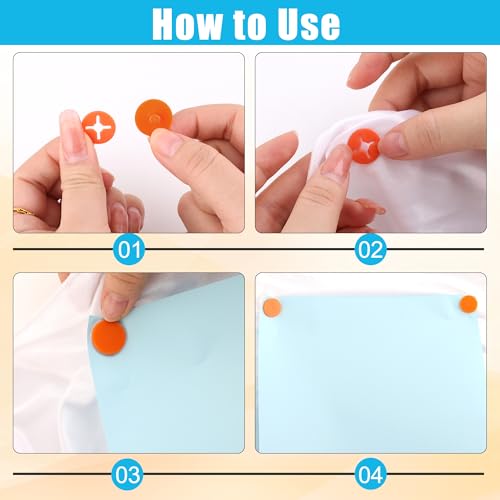 How to Use

01

02

03

04