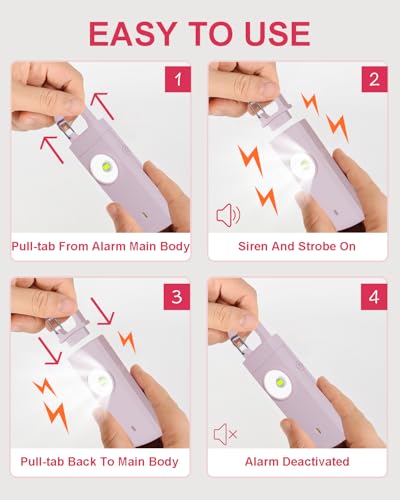 EASY TO USE

1

Pull-tab From Alarm Main Body

2

Siren And Strobe On

3

Pull-tab Back To Main Body

4

Alarm Deactivated