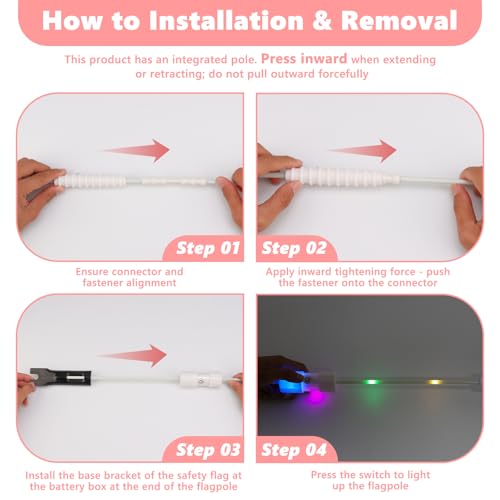 How to Installation & Removal

This product has an integrated pole. Press inward when extending or retracting; do not pull outward forcefully

Step 01

Ensure connector and fastener alignment

Step 02

Apply inward tightening force - push the fastener onto the connector

Step 03

Install the base bracket of the safety flag at the battery box at the end of the flagpole

Step 04

Press the switch to light up the flagpole