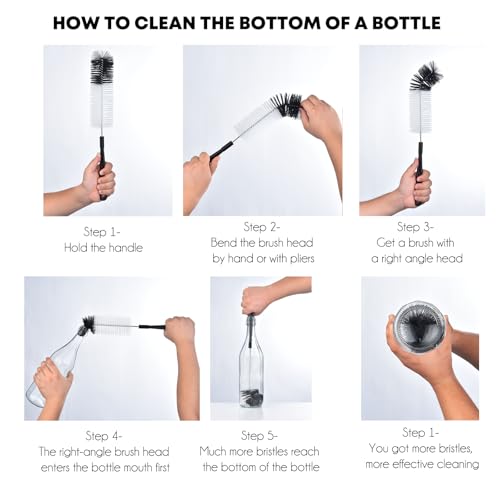 HOW TO CLEAN THE BOTTOM OF A BOTTLE

Step 1-
Hold the handle

Step 2-
Bend the brush head by hand or with pliers

Step 3-
Get a brush with a right angle head

Step 4-
The right-angle brush head enters the bottle mouth first

Step 5-
Much more bristles reach the bottom of the bottle

Step 1-
You got more bristles, more effective cleaning