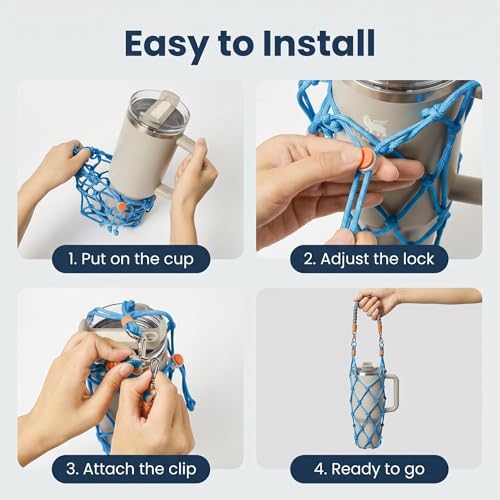 Easy to Install

1. Put on the cup

2. Adjust the lock

3. Attach the clip

4. Ready to go