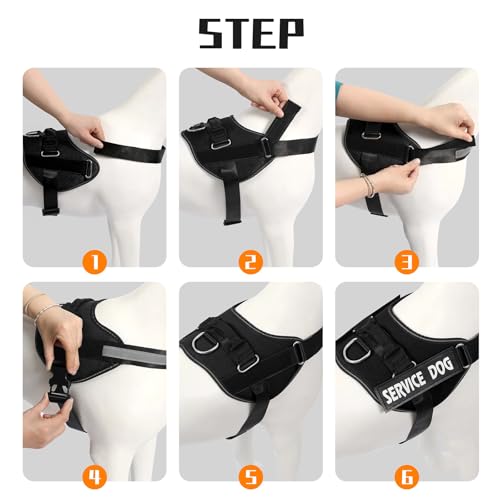 STEP

1

2

3

4

5

SERVICE DOG

6