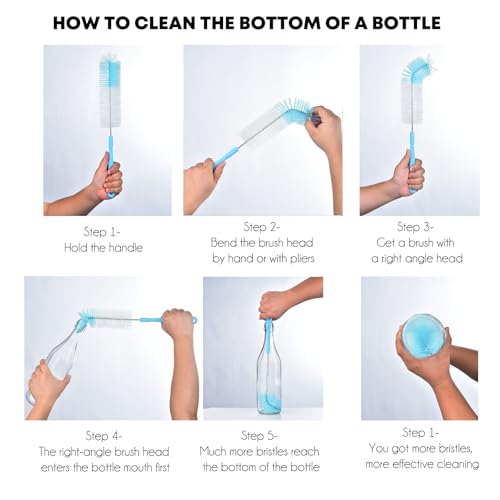 HOW TO CLEAN THE BOTTOM OF A BOTTLE

Step 1-
Hold the handle

Step 2-
Bend the brush head by hand or with pliers

Step 3-
Get a brush with a right angle head

Step 4-
The right-angle brush head enters the bottle mouth first

Step 5-
Much more bristles reach the bottom of the bottle

Step 1-
You got more bristles, more effective cleaning