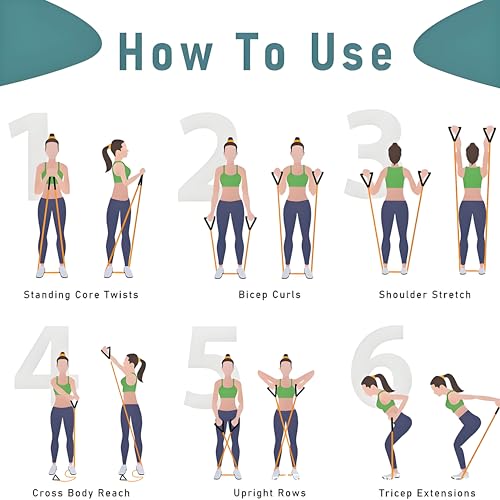 How To Use

1

Standing Core Twists

2

Bicep Curls

3

Shoulder Stretch

4

Cross Body Reach

5

Upright Rows

6

Tricep Extensions