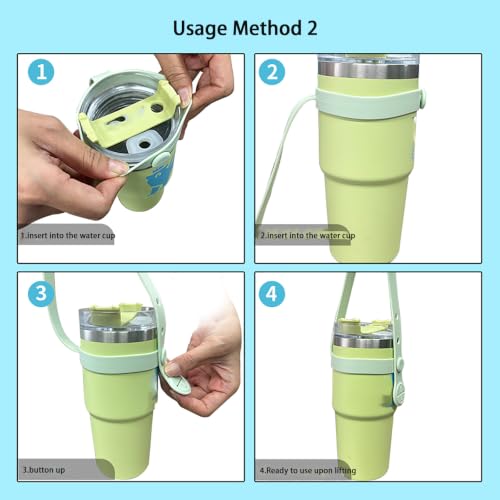 Usage Method 2

1

1.insert into the water cup

2

2.insert into the water cup

3

3.button up

4

4.Ready to use upon lifting