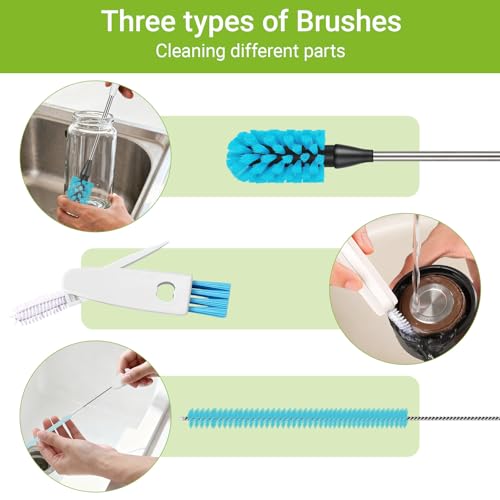 Three types of Brushes
Cleaning different parts