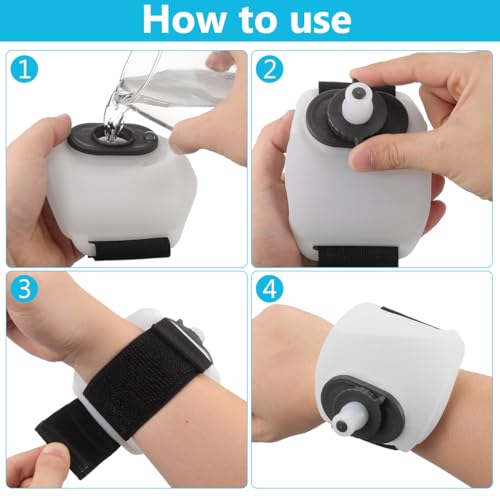 How to use

1

2

3

4