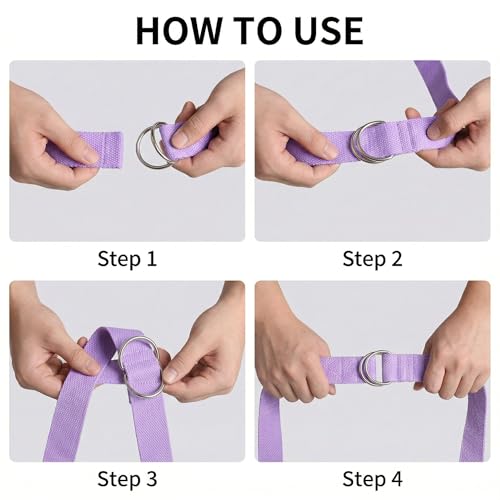 HOW TO USE

Step 1

Step 2

Step 3

Step 4