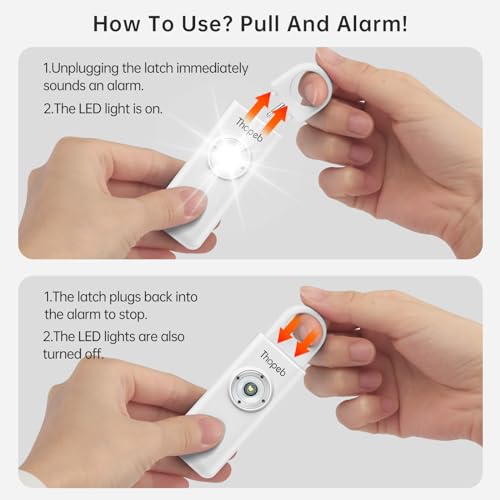 How To Use? Pull And Alarm!

1.Unplugging the latch immediately sounds an alarm.

2.The LED light is on.

Thopeb

1.The latch plugs back into the alarm to stop.

2.The LED lights are also turned off.

Thopeb