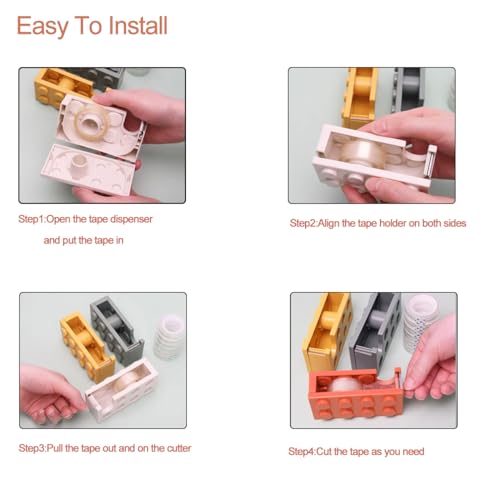 Easy To Install

Step1:Open the tape dispenser and put the tape in

Step2:Align the tape holder on both sides

Step3:Pull the tape out and on the cutter

Step4:Cut the tape as you need